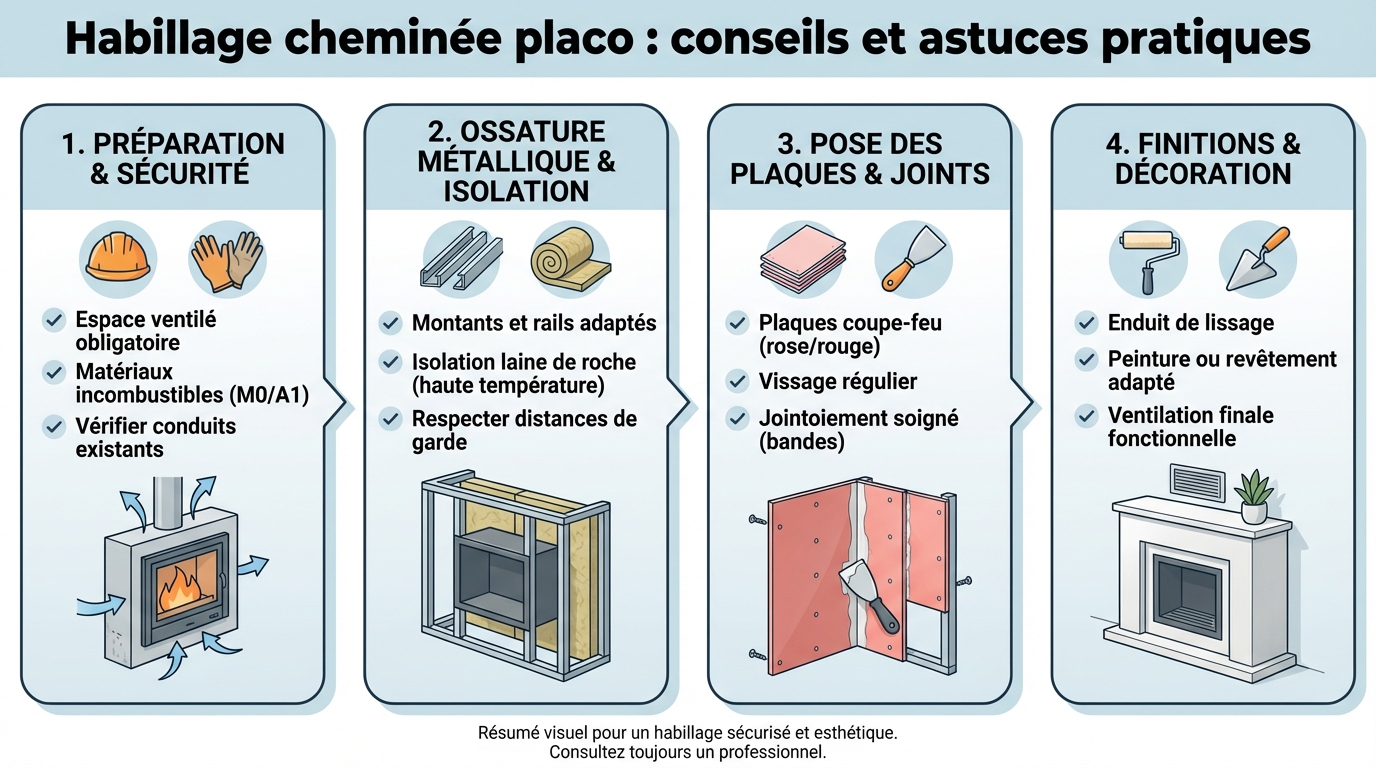 Habillage cheminée placo : conseils et astuces pratiques

1. PRÉPARATION & SÉCURITÉ

Espace ventilé obligatoire
Matériaux incombustibles (M0/A1)
Vérifier conduits existants

2. OSSATURE MÉTALLIQUE & ISOLATION

Montants et rails adaptés
Isolation laine de roche (haute température)
Respecter distances de garde

3. POSE DES PLAQUES & JOINTS

Plaques coupe-feu (rose/rouge)
Vissage régulier
Jointoiement soigné (bandes)

4. FINITIONS & DÉCORATION

Enduit de lissage
Peinture ou revêtement adapté
Ventilation finale fonctionnelle

Résumé visuel pour un habillage sécurisé et esthétique.
Consultez toujours un professionnel.