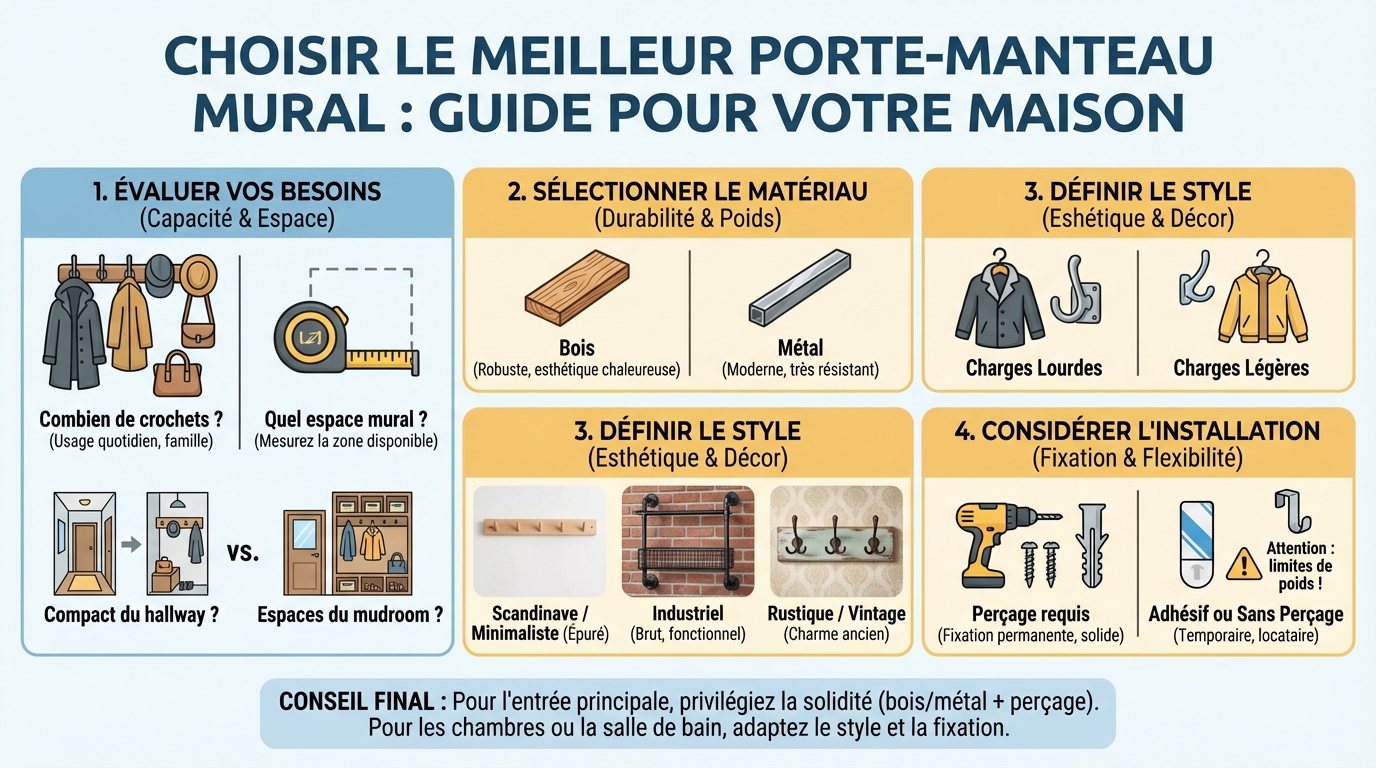 CHOISIR LE MEILLEUR PORTE-MANTEAU MURAL : GUIDE POUR VOTRE MAISON

1. ÉVALUER VOS BESOINS
(Capacité & Espace)

Combien de crochets ?
(Usage quotidien, famille)

Quel espace mural ?
(Mesurez la zone disponible)

Compact du hallway ?

vs.

Espaces du mudroom ?

2. SÉLECTIONNER LE MATÉRIAU
(Durabilité & Poids)

Bois
(Robuste, esthétique chaleureuse)

Métal
(Moderne, très résistant)

3. DÉFINIR LE STYLE
(Eshétique & Décor)

Charges Lourdes

Charges Légères

3. DÉFINIR LE STYLE
(Esthétique & Décor)

Scandinave / Minimaliste (Épuré)

Industriel
(Brut, fonctionnel)

Rustique / Vintage
(Charme ancien)

4. CONSIDÉRER L'INSTALLATION
(Fixation & Flexibilité)

Perçage requis
(Fixation permanente, solide)

Attention : limites de poids !

Adhésif ou Sans Perçage
(Temporaire, locataire)

CONSEIL FINAL : Pour l'entrée principale, privilégiez la solidité (bois/métal + perçage). Pour les chambres ou la salle de bain, adaptez le style et la fixation.