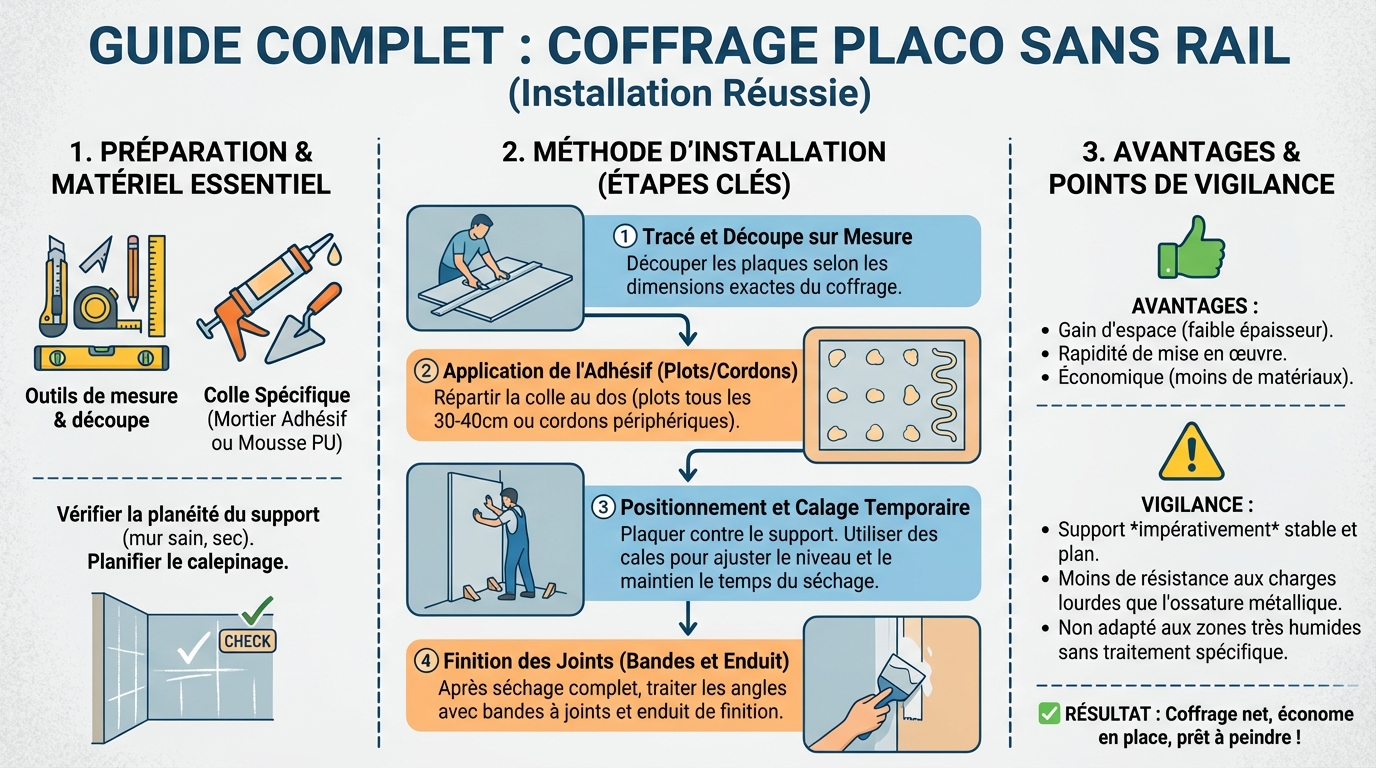 GUIDE COMPLET : COFFRAGE PLACO SANS RAIL
(Installation Réussie)

1. PRÉPARATION & MATÉRIEL ESSENTIEL

Outils de mesure & découpe

Colle Spécifique (Mortier Adhésif ou Mousse PU)

Vérifier la planéité du support (mur sain, sec).
Planifier le calepinage.

CHECK

2. MÉTHODE D'INSTALLATION (ÉTAPES CLÉS)

① Tracé et Découpe sur Mesure
Découper les plaques selon les dimensions exactes du coffrage.

② Application de l'Adhésif (Plots/Cordons)
Répartir la colle au dos (plots tous les 30-40cm ou cordons périphériques).

③ Positionnement et Calage Temporaire
Plaquer contre le support. Utiliser des cales pour ajuster le niveau et le maintien le temps du séchage.

④ Finition des Joints (Bandes et Enduit)
Après séchage complet, traiter les angles avec bandes à joints et enduit de finition.

3. AVANTAGES & POINTS DE VIGILANCE

AVANTAGES :
• Gain d'espace (faible épaisseur).
• Rapidité de mise en œuvre.
• Économique (moins de matériaux).

VIGILANCE :
• Support *impérativement* stable et plan.
• Moins de résistance aux charges lourdes que l'ossature métallique.
• Non adapté aux zones très humides sans traitement spécifique.

✅ RÉSULTAT : Coffrage net, économe en place, prêt à peindre !