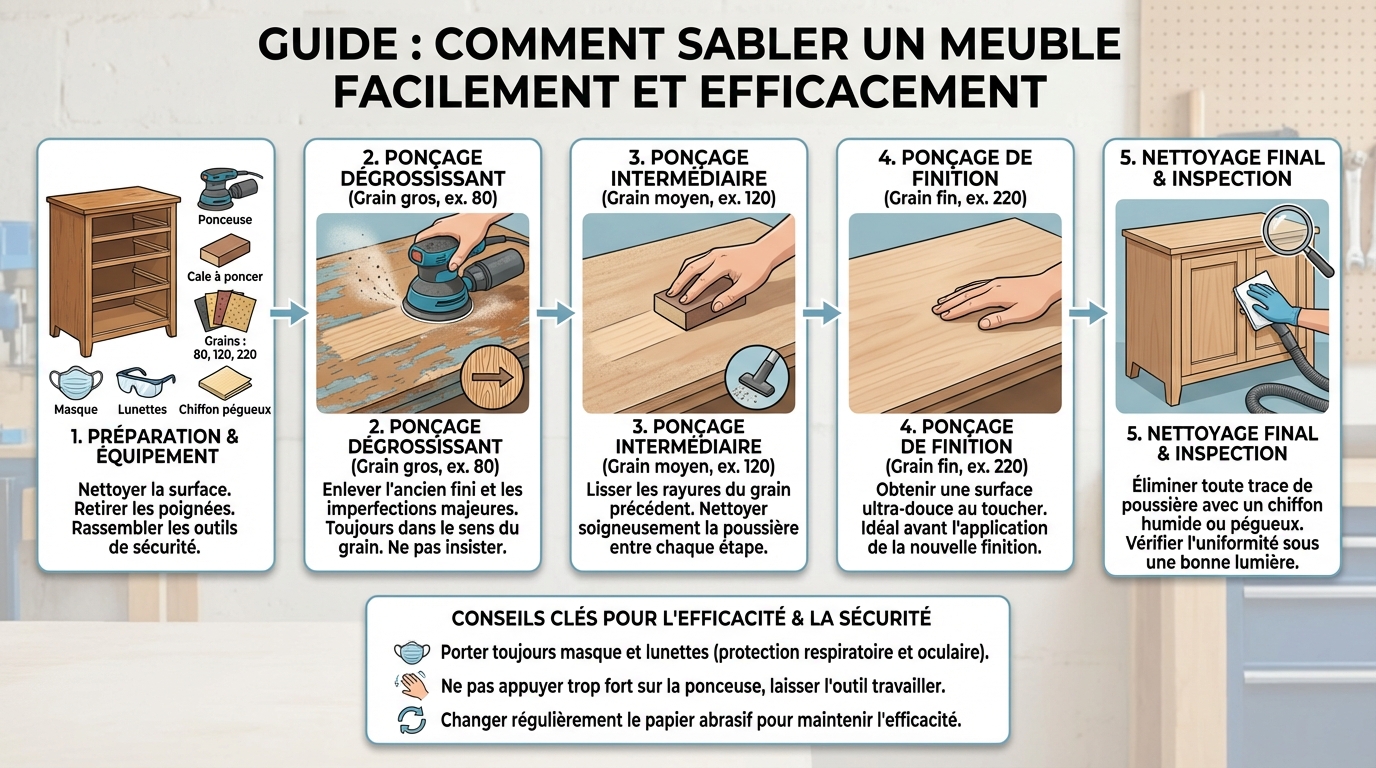 GUIDE : COMMENT SABLER UN MEUBLE FACILEMENT ET EFFICACEMENT

Ponceuse

Cale à poncer

Grains : 80, 120, 220

Masque

Lunettes

Chiffon pégueux

1. PRÉPARATION & ÉQUIPEMENT

Nettoyer la surface. Retirer les poignées. Rassembler les outils de sécurité.

2. PONÇAGE DÉGROSSISSANT
(Grain gros, ex. 80)

2. PONÇAGE DÉGROSSISSANT
(Grain gros, ex. 80)

Enlever l'ancien fini et les imperfections majeures. Toujours dans le sens du grain. Ne pas insister.

3. PONÇAGE INTERMÉDIAIRE
(Grain moyen, ex. 120)

3. PONÇAGE INTERMÉDIAIRE
(Grain moyen, ex. 120)

Lisser les rayures du grain précédent. Nettoyer soigneusement la poussière entre chaque étape.

4. PONÇAGE DE FINITION
(Grain fin, ex. 220)

4. PONÇAGE DE FINITION
(Grain fin, ex. 220)

Obtenir une surface ultra-douce au toucher. Idéal avant l'application de la nouvelle finition.

5. NETTOYAGE FINAL & INSPECTION

5. NETTOYAGE FINAL & INSPECTION

Éliminer toute trace de poussière avec un chiffon humide ou pégueux. Vérifier l'uniformité sous une bonne lumière.

CONSEILS CLÉS POUR L'EFFICACITÉ & LA SÉCURITÉ

Porter toujours masque et lunettes (protection respiratoire et oculaire).

Ne pas appuyer trop fort sur la ponceuse, laisser l'outil travailler.

Changer régulièrement le papier abrasif pour maintenir l'efficacité.