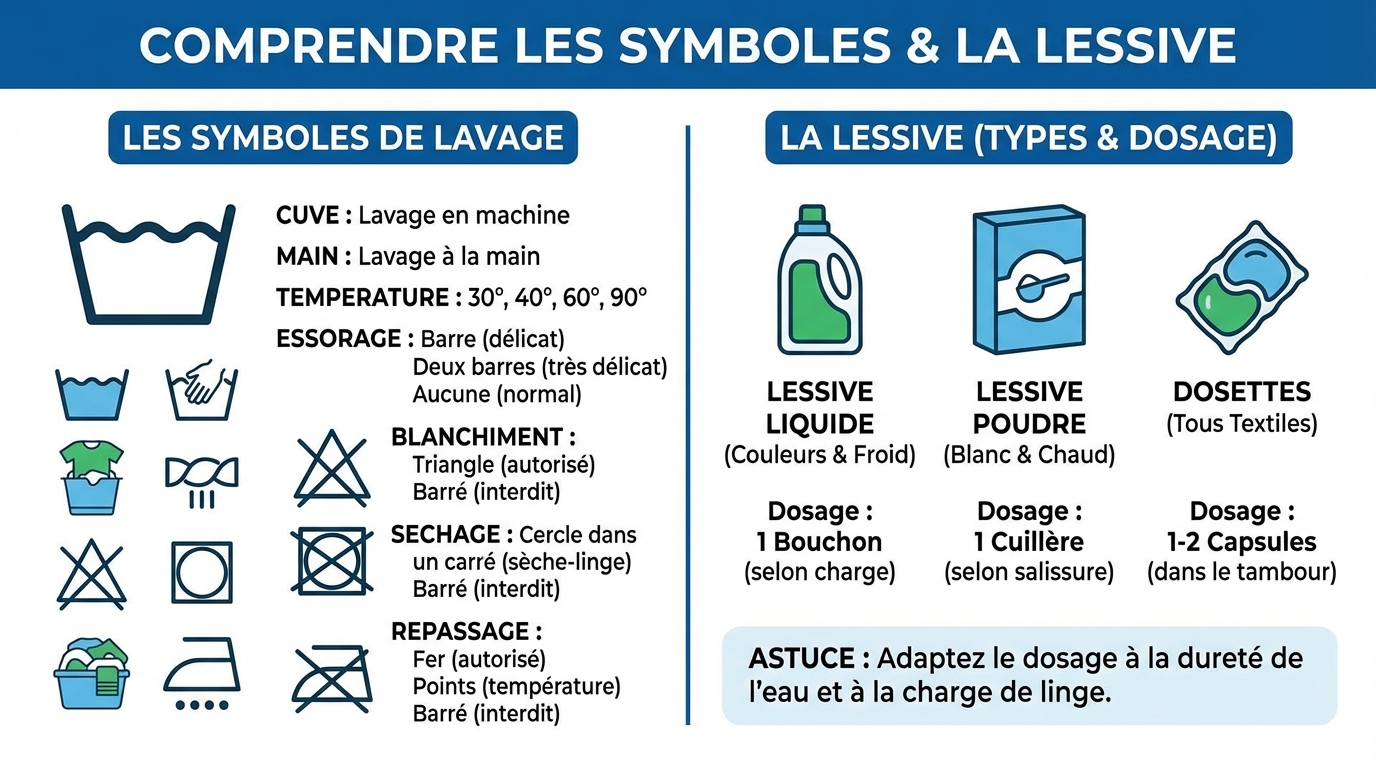 COMPRENDRE LES SYMBOLES & LA LESSIVE

LES SYMBOLES DE LAVAGE

CUVE : Lavage en machine

MAIN : Lavage à la main

TEMPERATURE : 30°, 40°, 60°, 90°

ESSORAGE : Barre (délicat)
Deux barres (très délicat)
Aucune (normal)

BLANCHIMENT :
Triangle (autorisé)
Barré (interdit)

SECHAGE : Cercle dans un carré (sèche-linge)
Barré (interdit)

REPASSAGE :
Fer (autorisé)
Points (température)
Barré (interdit)

LA LESSIVE (TYPES & DOSAGE)

LESSIVE LIQUIDE
(Couleurs & Froid)

Dosage :
1 Bouchon
(selon charge)

LESSIVE POUDRE
(Blanc & Chaud)

Dosage :
1 Cuillère
(selon salissure)

DOSETTES
(Tous Textiles)

Dosage :
1-2 Capsules
(dans le tambour)

ASTUCE : Adaptez le dosage à la dureté de l'eau et à la charge de linge.